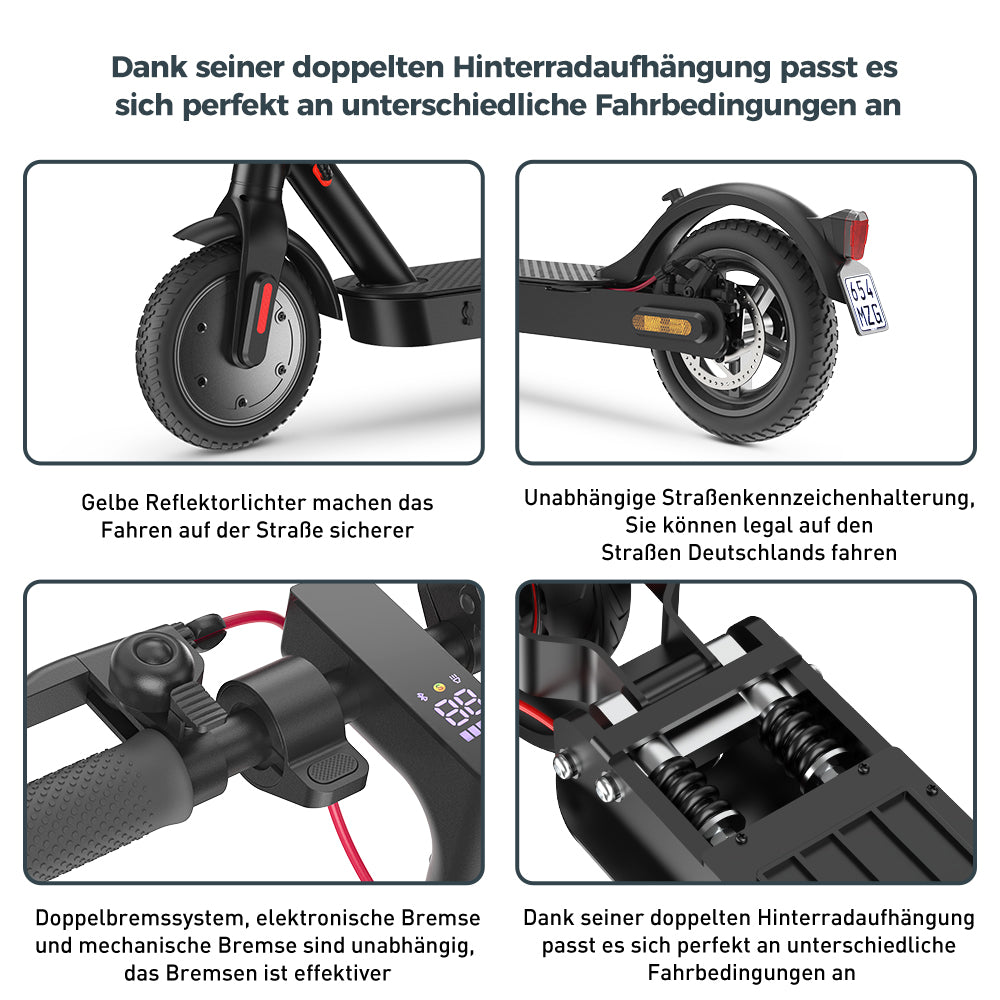 Dank seiner doppelten Hinterradaufhängung passt es sich perfekt an unterschiedliche Fahrbedingungen an

654
MZG

Gelbe Reflektorlichter machen das Fahren auf der Straße sicherer

Unabhängige Straßenkennzeichenhalterung, Sie können legal auf den Straßen Deutschlands fahren

Doppelbremssystem, elektronische Bremse und mechanische Bremse sind unabhängig, das Bremsen ist effektiver

Dank seiner doppelten Hinterradaufhängung passt es sich perfekt an unterschiedliche Fahrbedingungen an